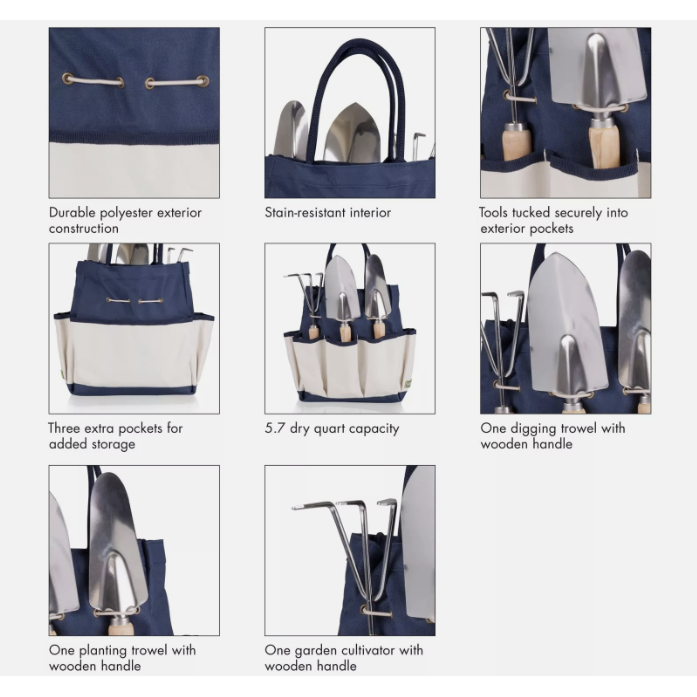 Durable polyester exterior construction

Stain-resistant interior

Tools tucked securely into exterior pockets

Three extra pockets for added storage

5.7 dry quart capacity

One digging trowel with wooden handle

One planting trowel with wooden handle

One garden cultivator with wooden handle